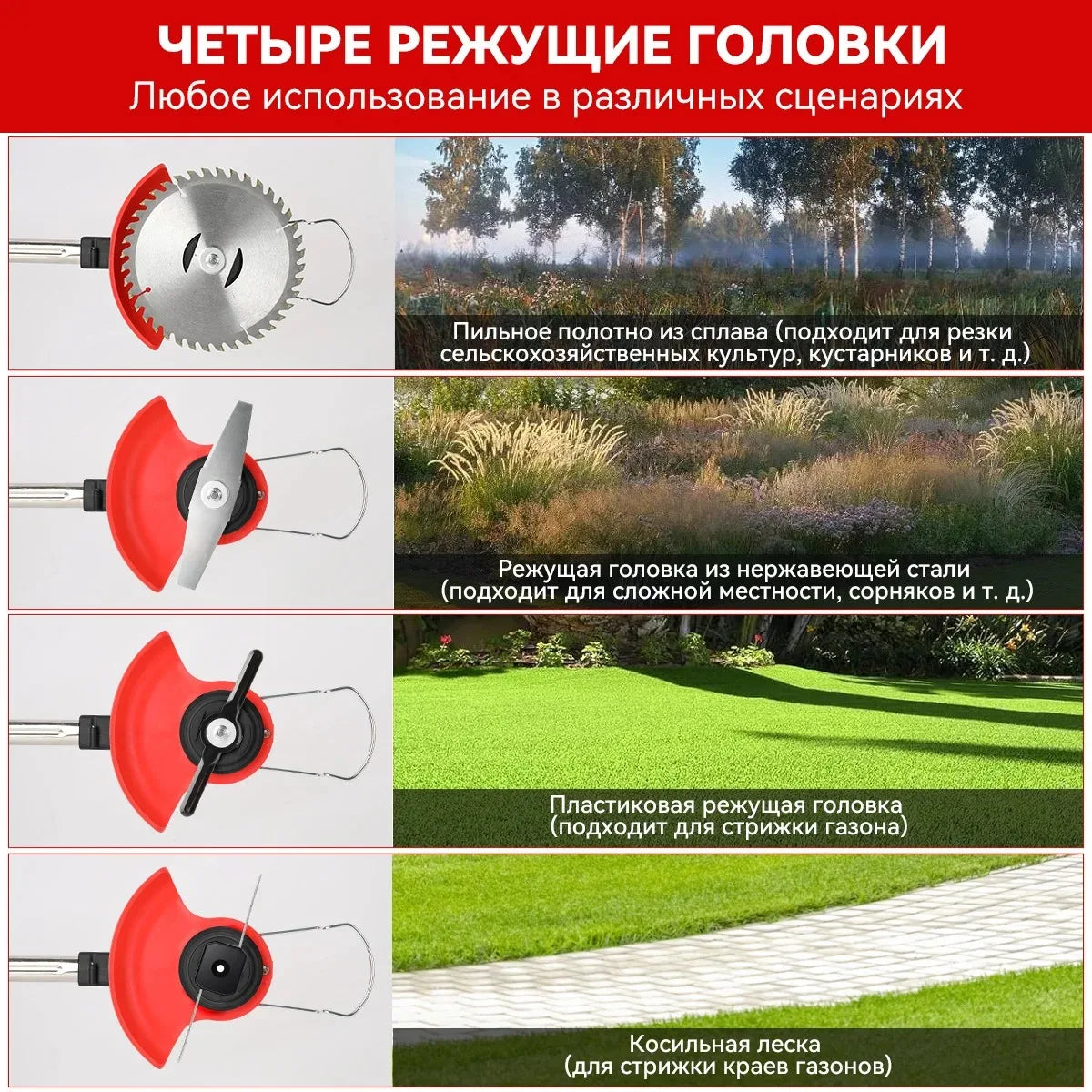 ЧЕТЫРЕ РЕЖУЩИЕ ГОЛОВКИ
Любое использование в различных сценариях

Пильное полотно из сплава (подходит для резки сельскохозяйственных культур, кустарников и т. д.)

Режущая головка из нержавеющей стали (подходит для сложной местности, сорняков и т. д.)

Пластиковая режущая головка (подходит для стрижки газона)

Косильная леска (для стрижки краев газонов)