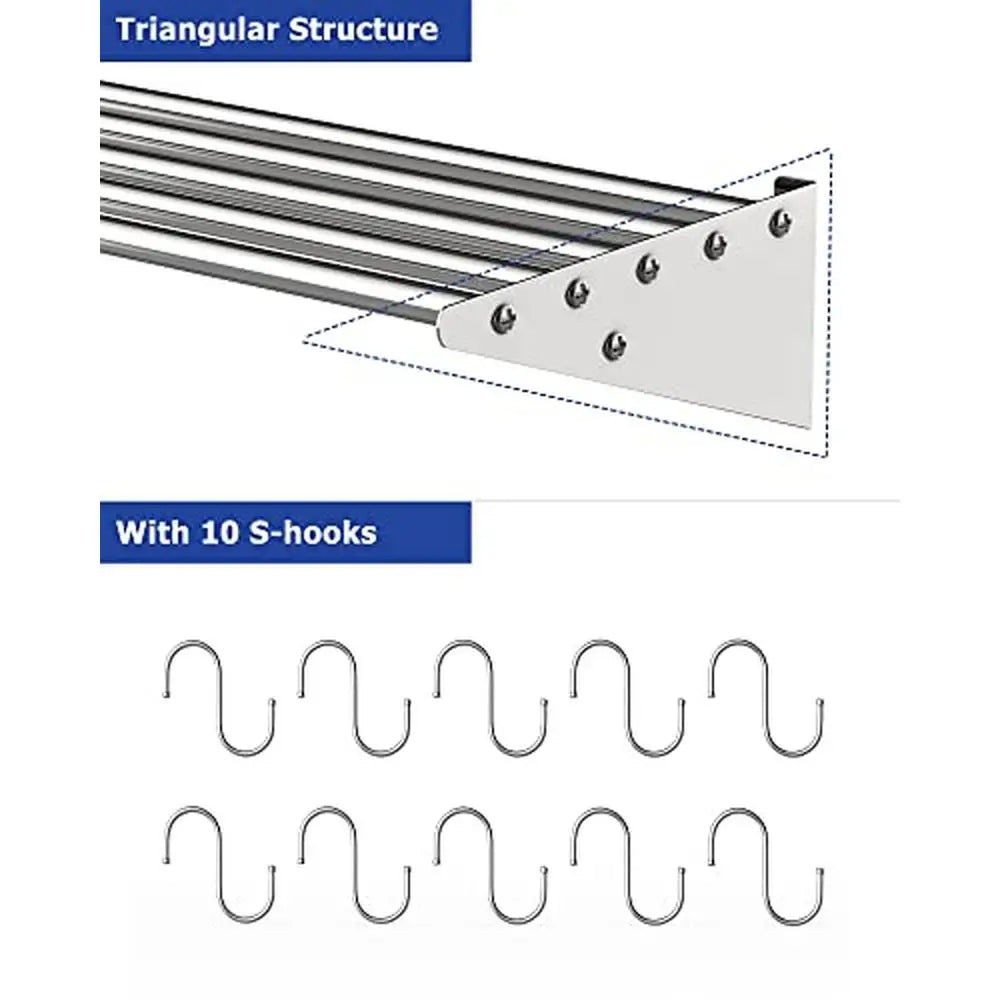 Triangular Structure

With 10 S-hooks